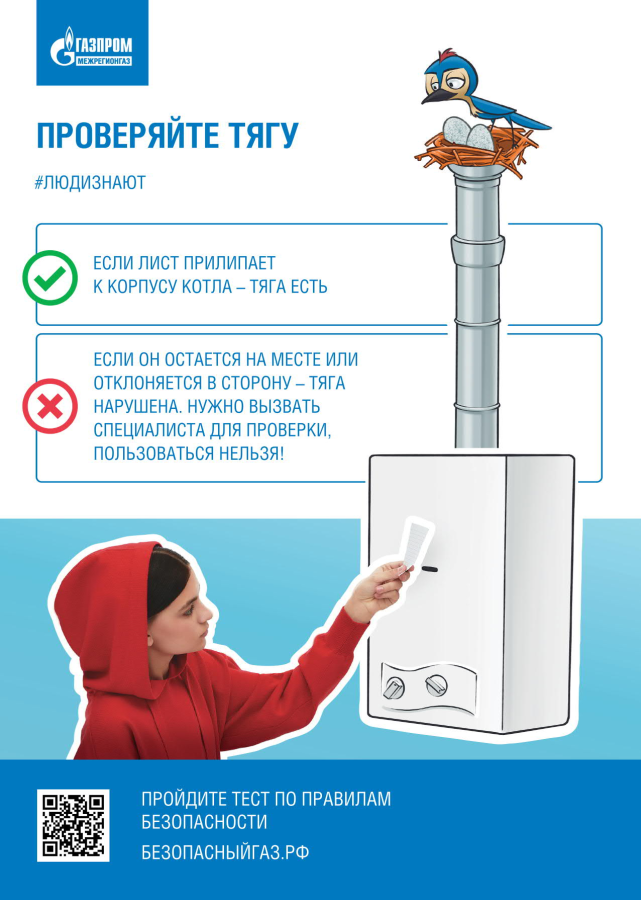 ГАЗПРОМ
МЕЖРЕГИОНГАЗ

ПРОВЕРЯЙТЕ ТЯГУ

#ЛЮДИЗНАЮТ

ЕСЛИ ЛИСТ ПРИЛИПАЕТ К КОРПУСУ КОТЛА – ТЯГА ЕСТЬ

ЕСЛИ ОН ОСТАЕТСЯ НА МЕСТЕ ИЛИ ОТКЛОНЯЕТСЯ В СТОРОНУ – ТЯГА НАРУШЕНА. НУЖНО ВЫЗВАТЬ СПЕЦИАЛИСТА ДЛЯ ПРОВЕРКИ, ПОЛЬЗОВАТЬСЯ НЕЛЬЗЯ!

ПРОЙДИТЕ ТЕСТ ПО ПРАВИЛАМ БЕЗОПАСНОСТИ

БЕЗОПАСНЫЙГАЗ.РФ